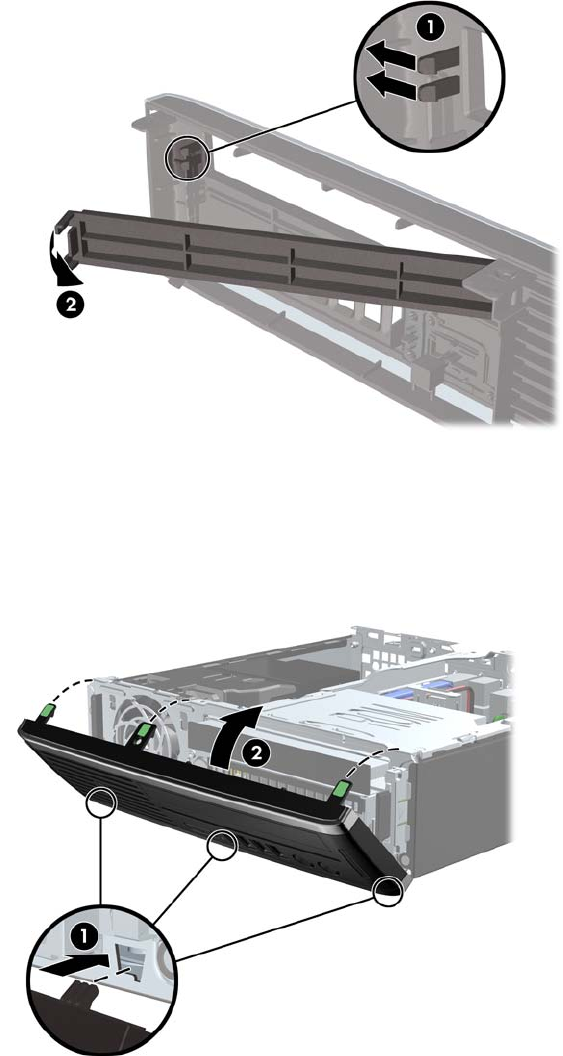 1

2

2

1