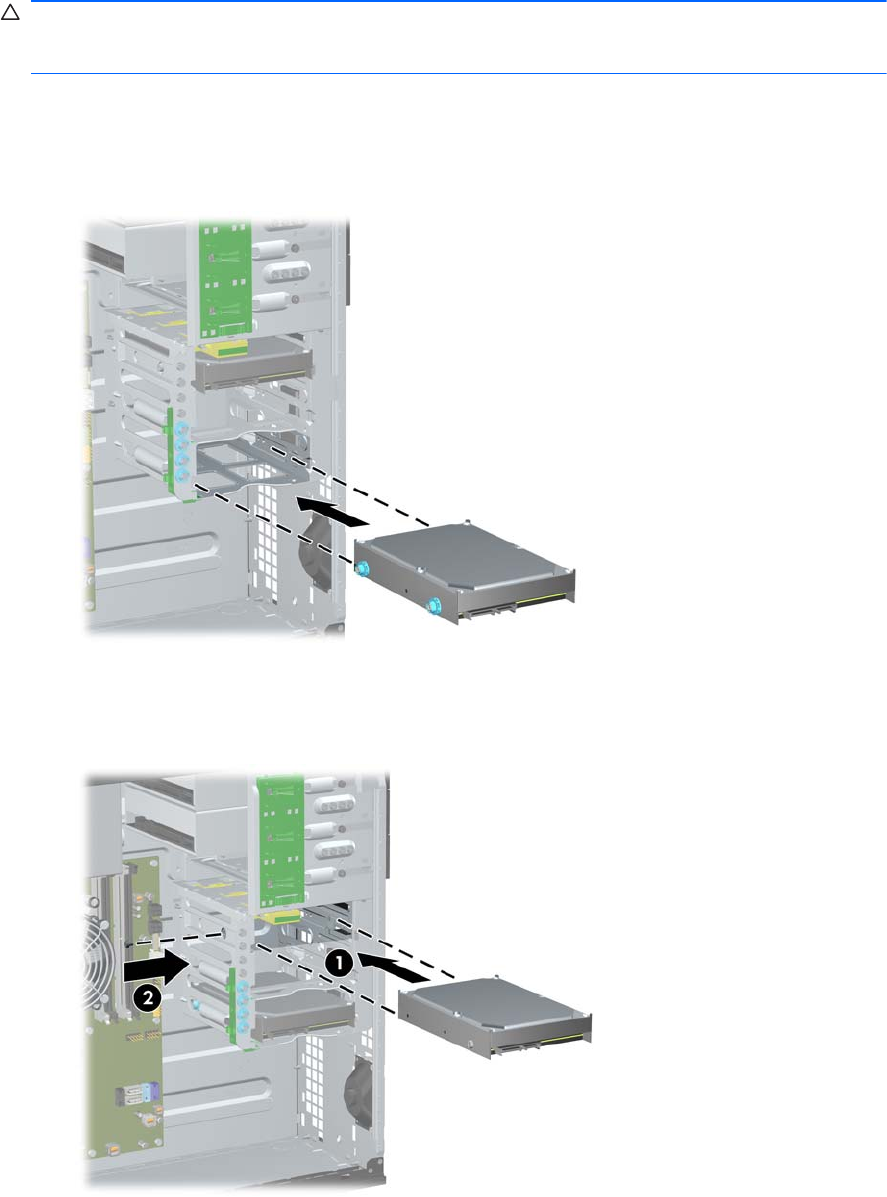 1

2