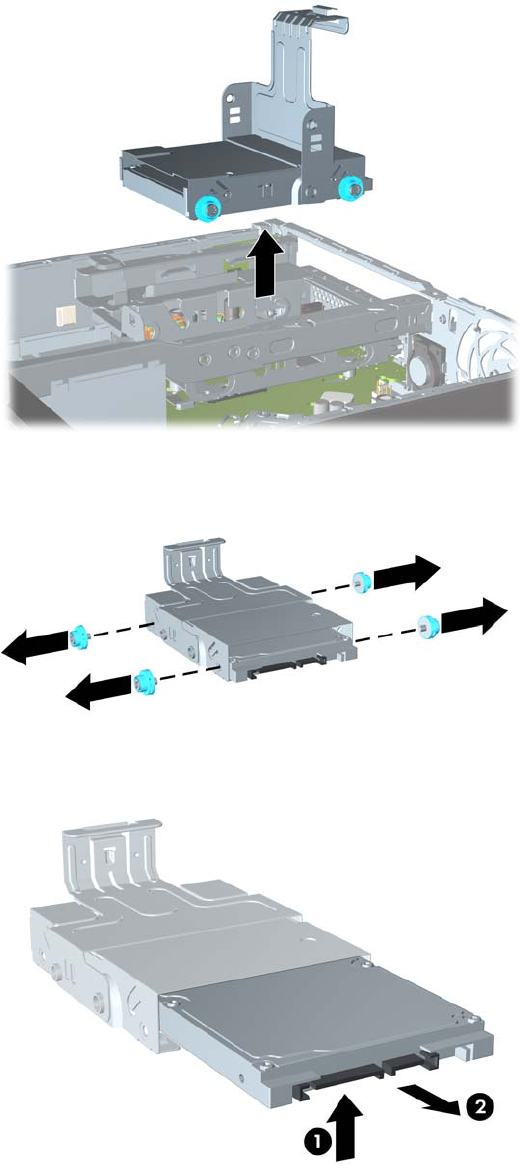 1
2