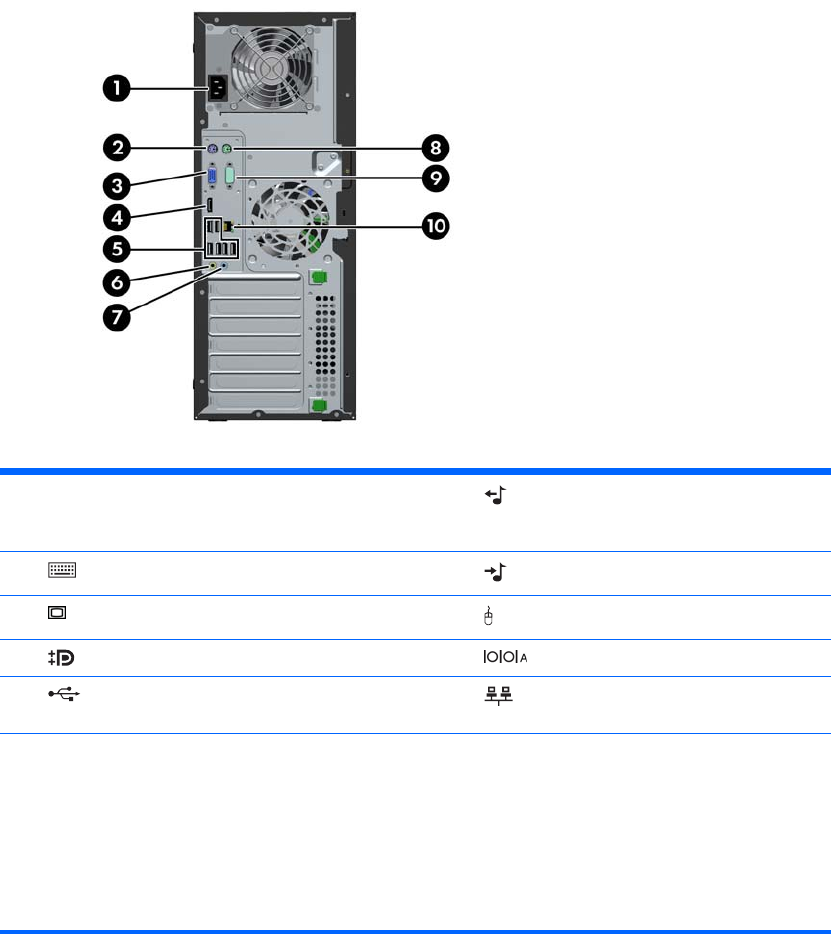 1
2
3
4
5
6
7
8
9
10