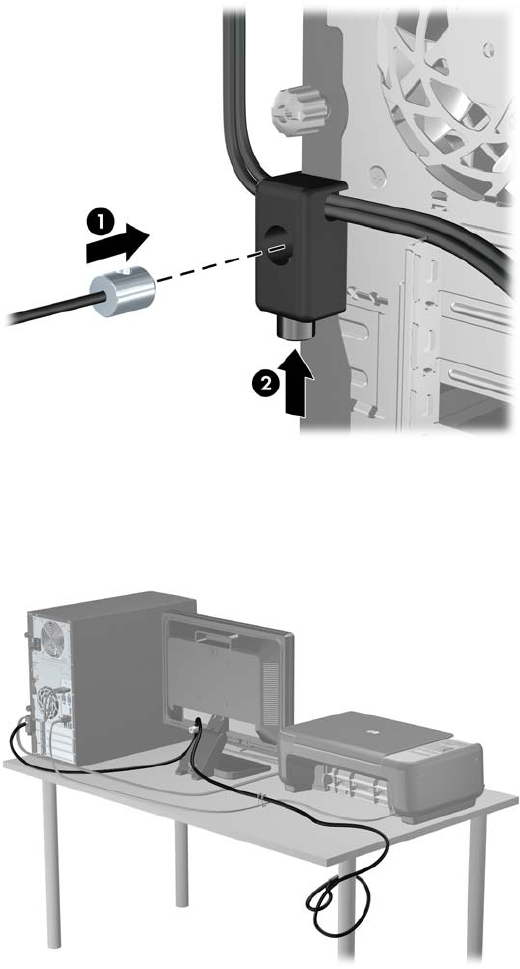 1

2