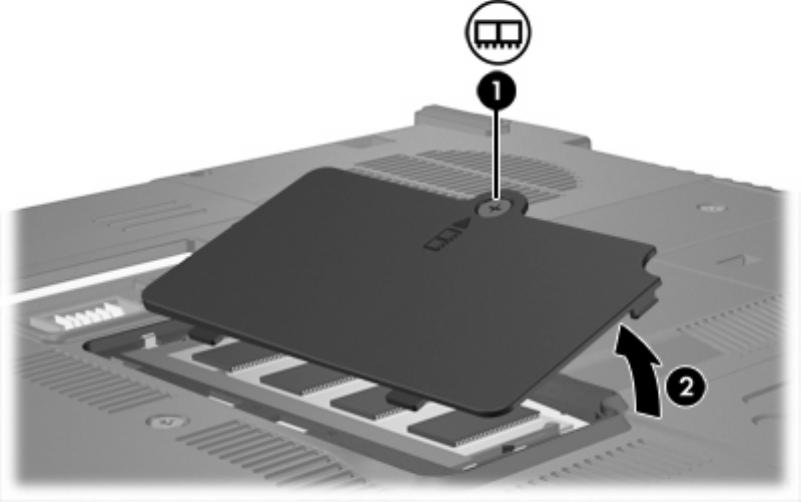 1
2