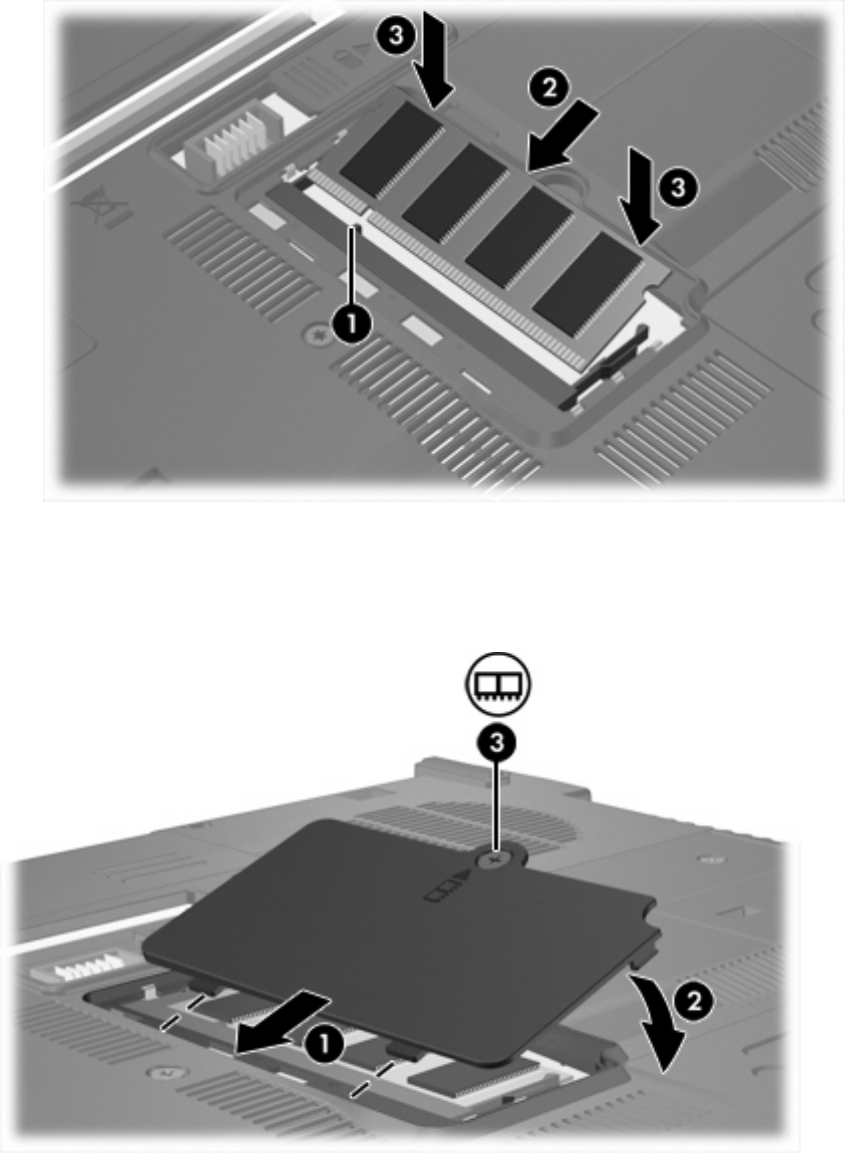 3
2
3
1

3
2
1