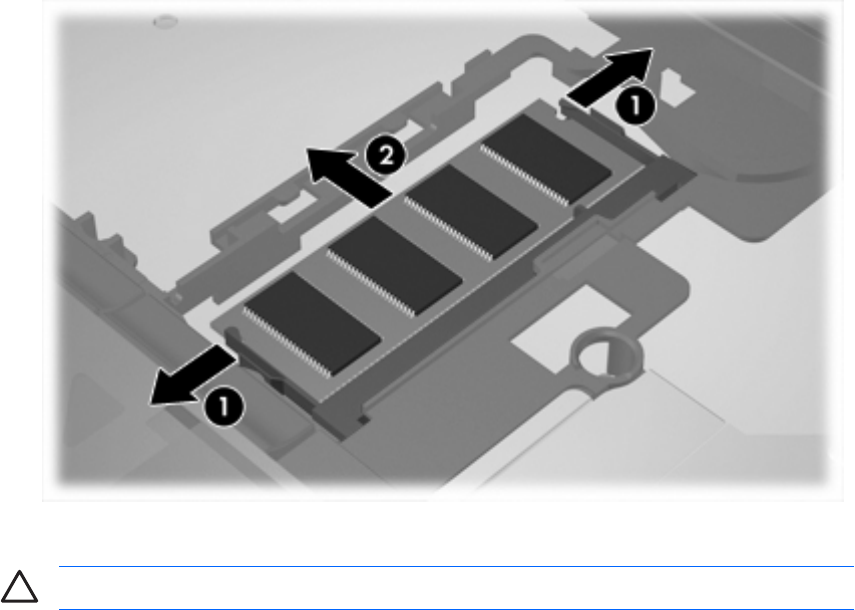 1

2

1