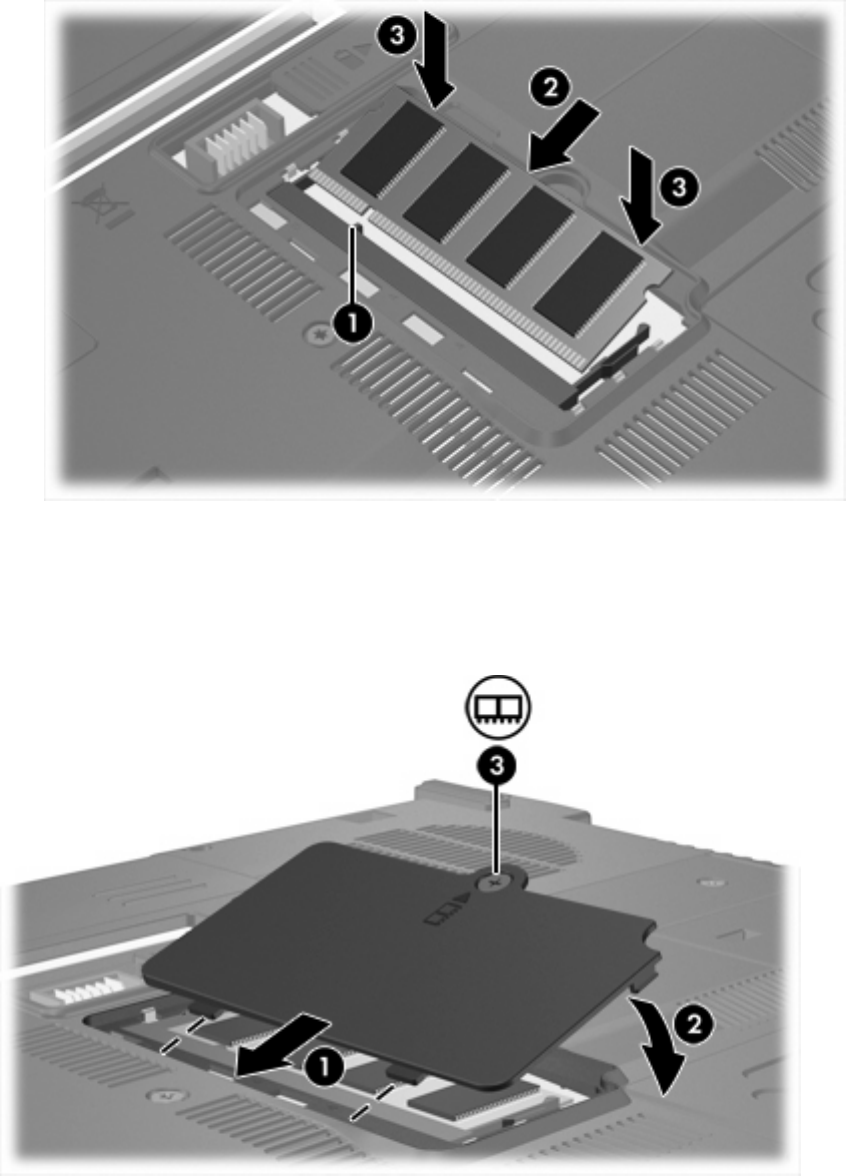 3
2
3
1

3
2
1