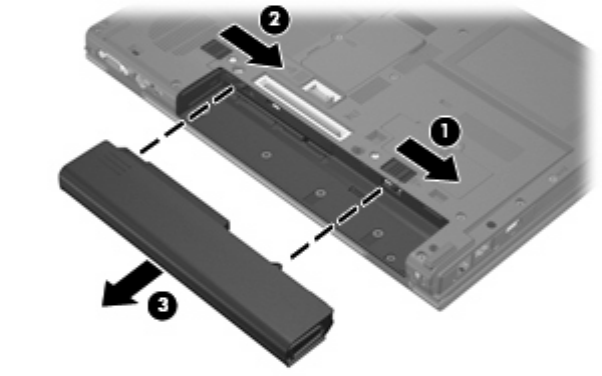 2
1
3