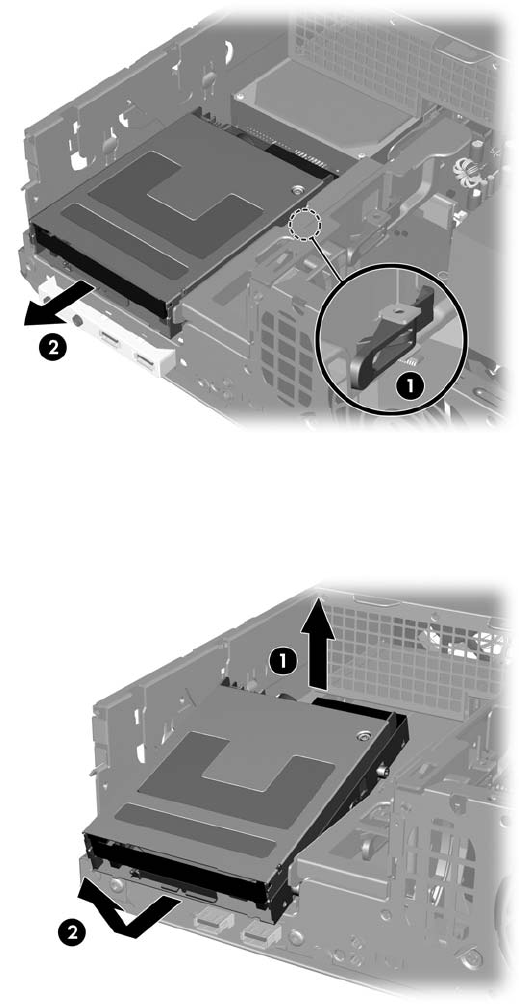 2

1

1

2