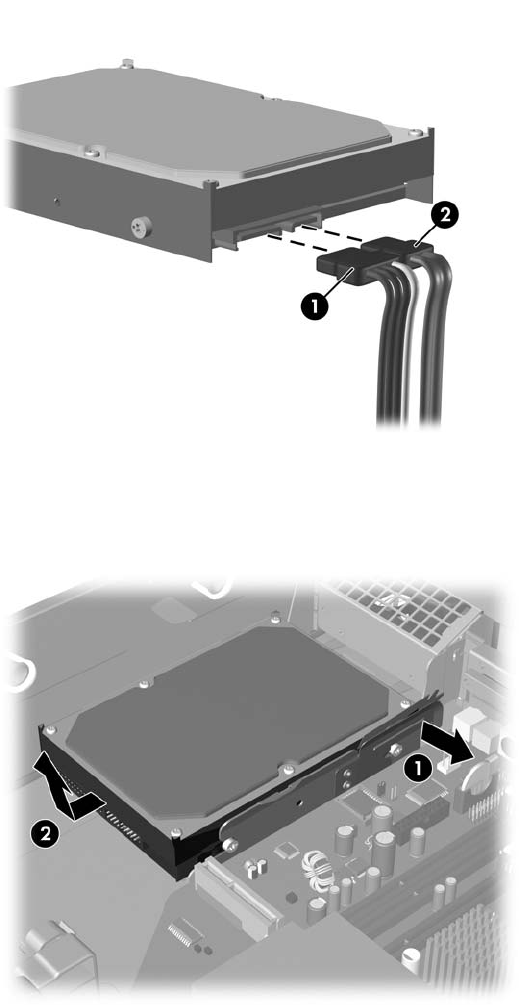 2
1

1
2