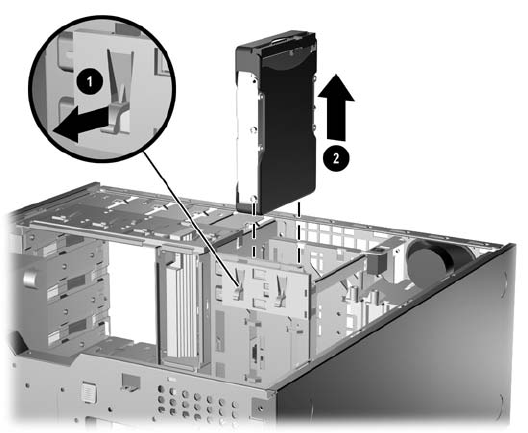 1
2