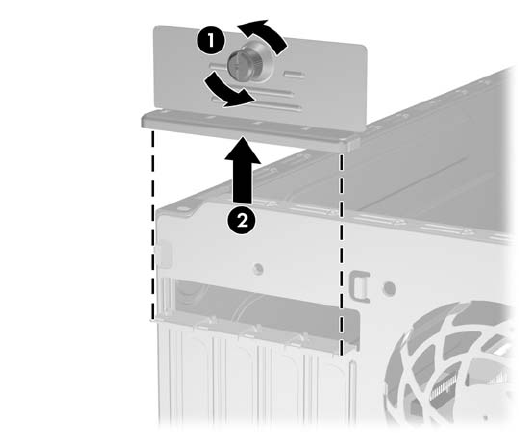 1
2