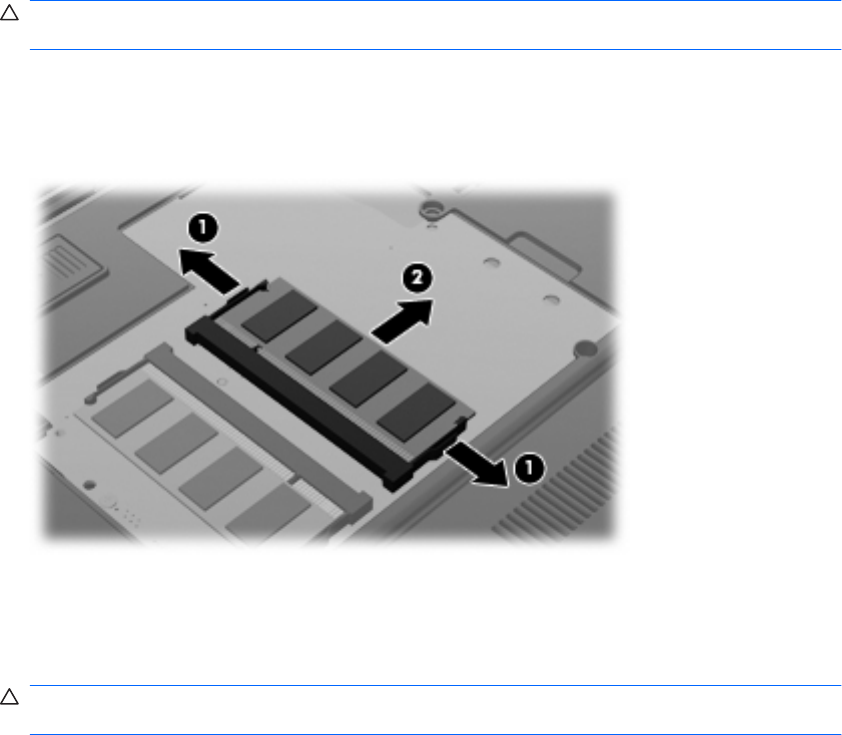 1

2

1