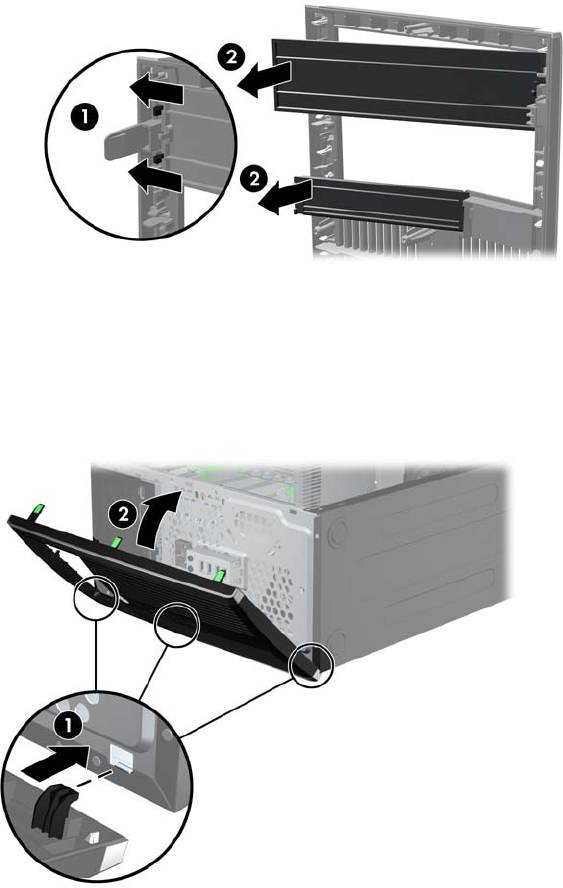 1
2
2

2
1