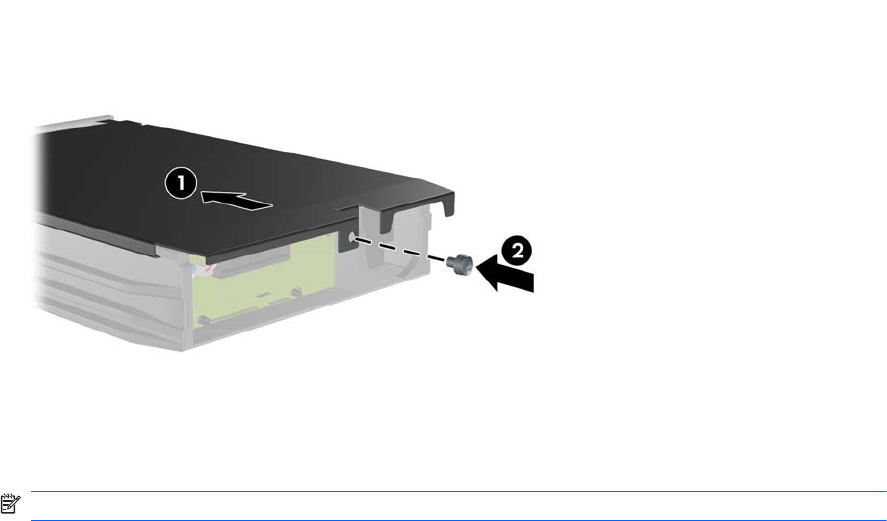 1

2