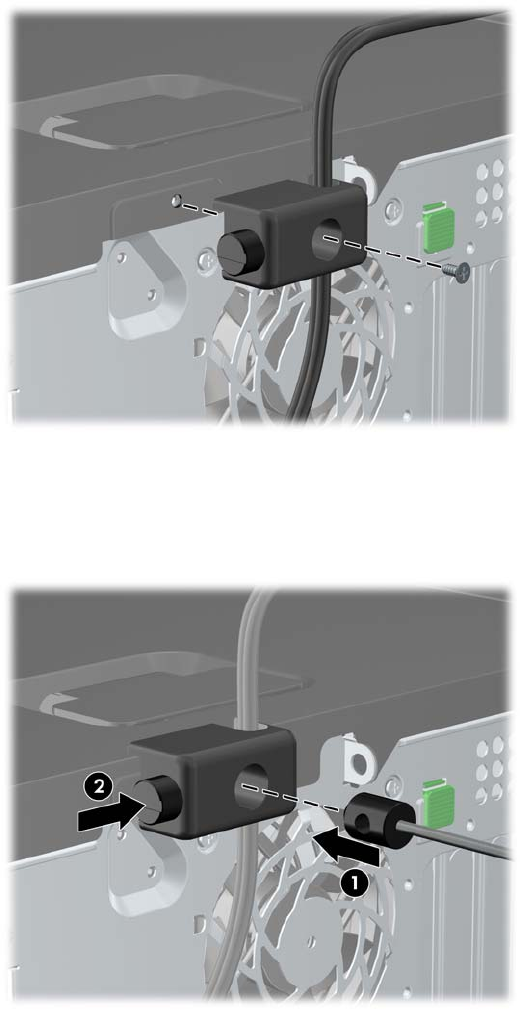 2

1