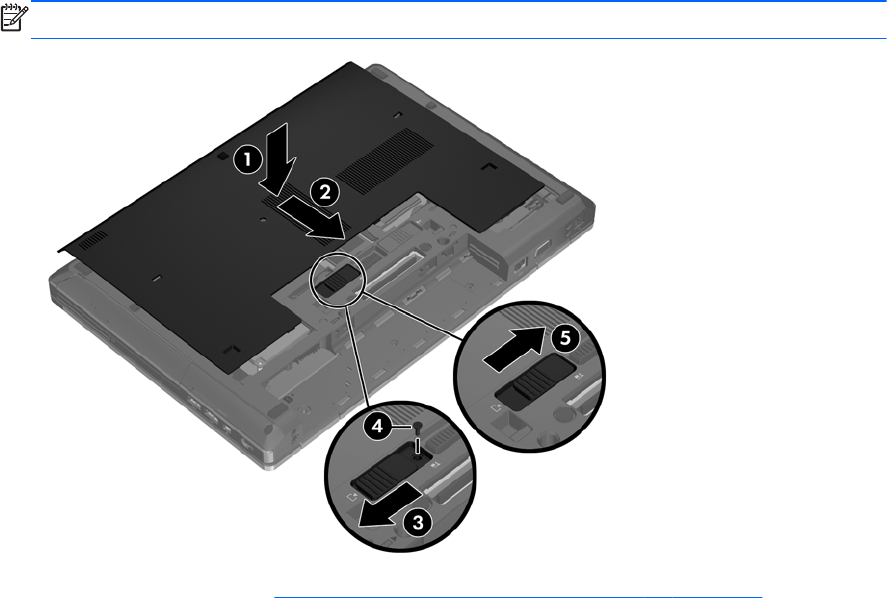 1
2
5
4
3