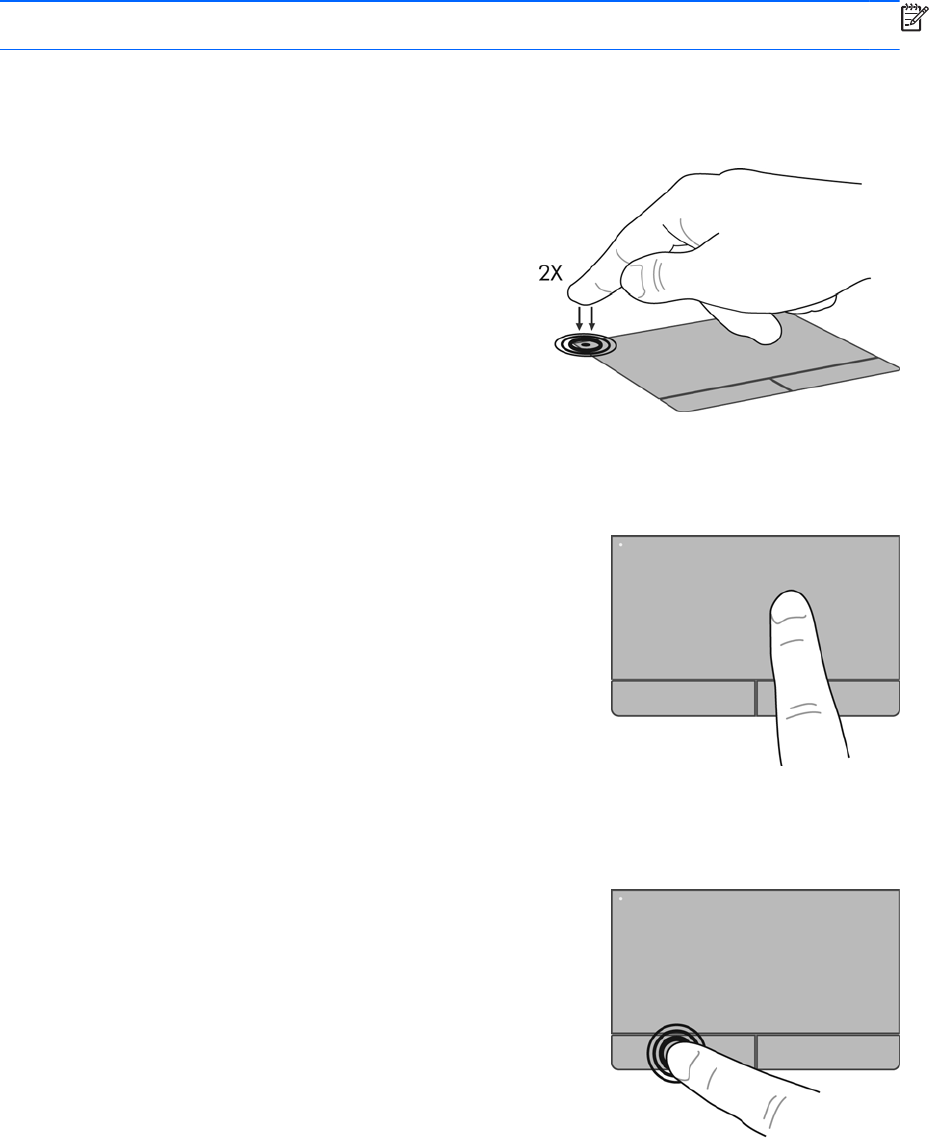 2X