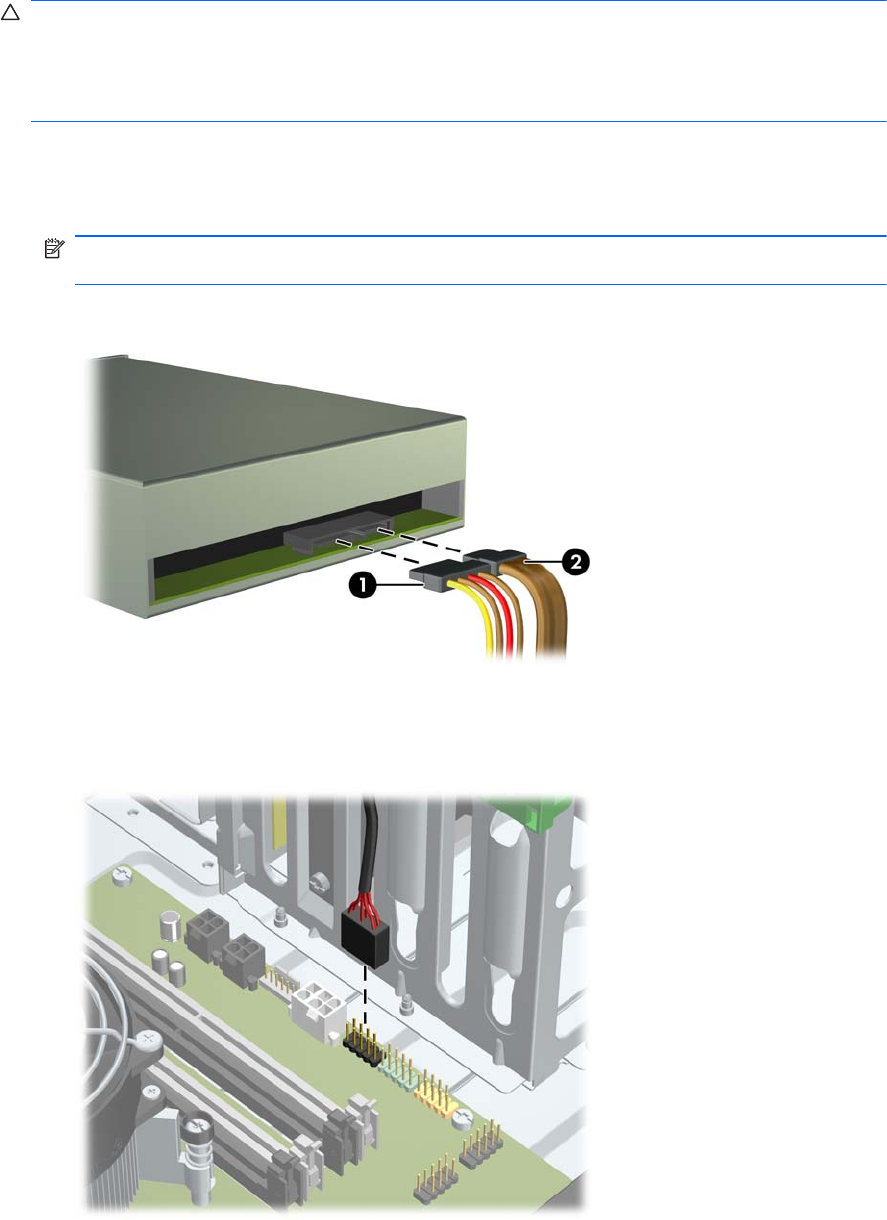 1

2