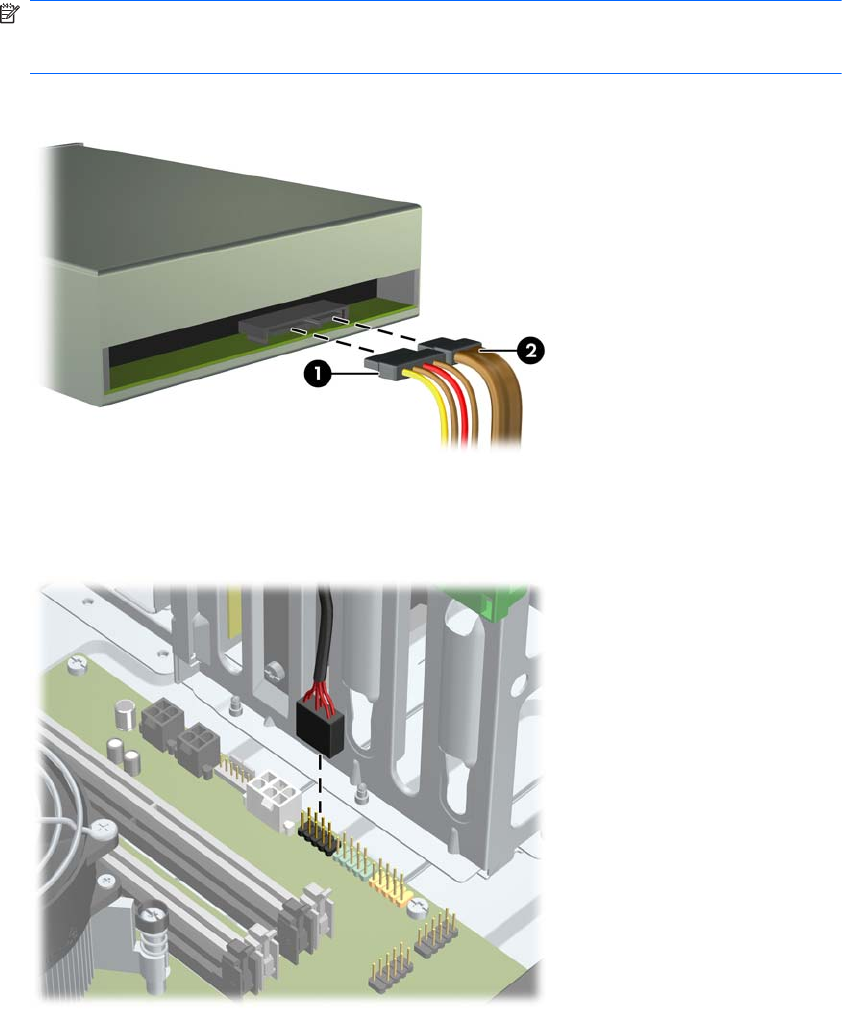 1

2