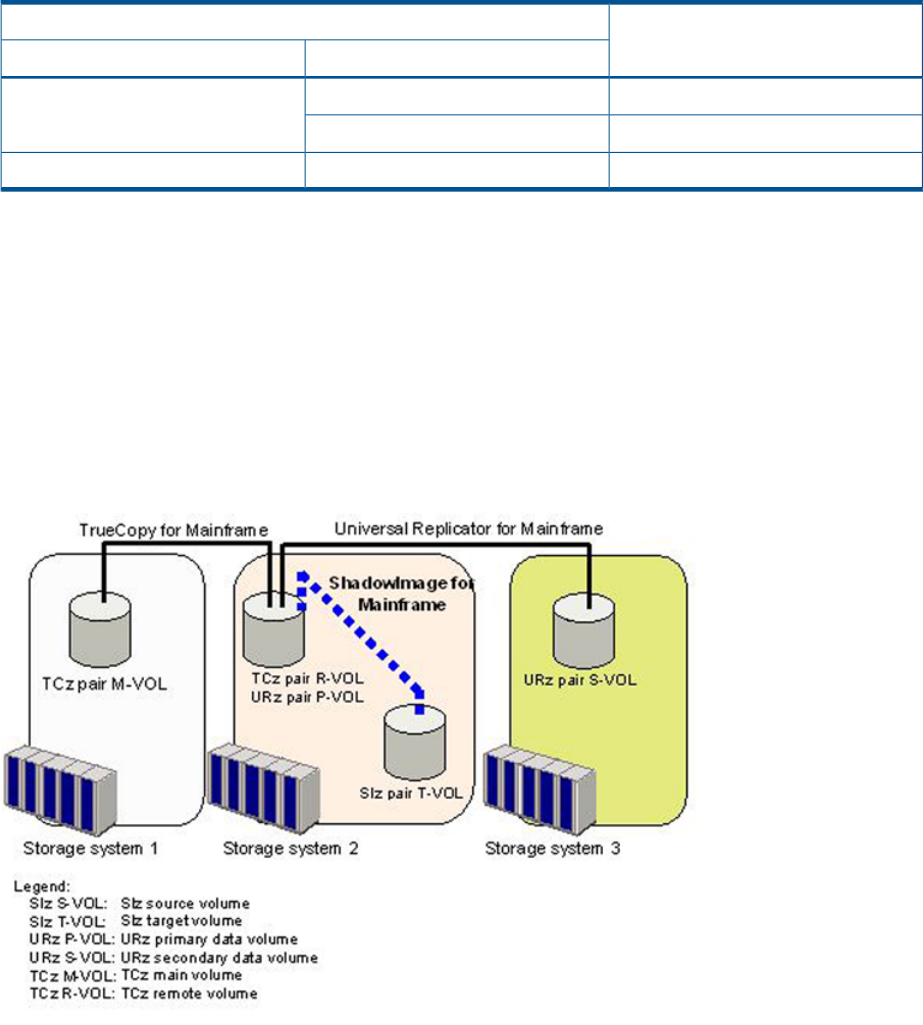 TrueCopy for Mainframe

Universal Replicator for Mainframe

ShadowImage for Mainframe

TCz pair M-VOL

TCz pair R-VOL
URz pair P-VOL

SIz pair T-VOL

URz pair S-VOL

Storage system 1

Storage system 2

Storage system 3

Legend:
SIz S-VOL: SIz source volume
SIz T-VOL: SIz target volume
URz P-VOL: URz primary data volume
URz S-VOL: URz secondary data volume
TCz M-VOL: TCz main volume
TCz R-VOL: TCz remote volume