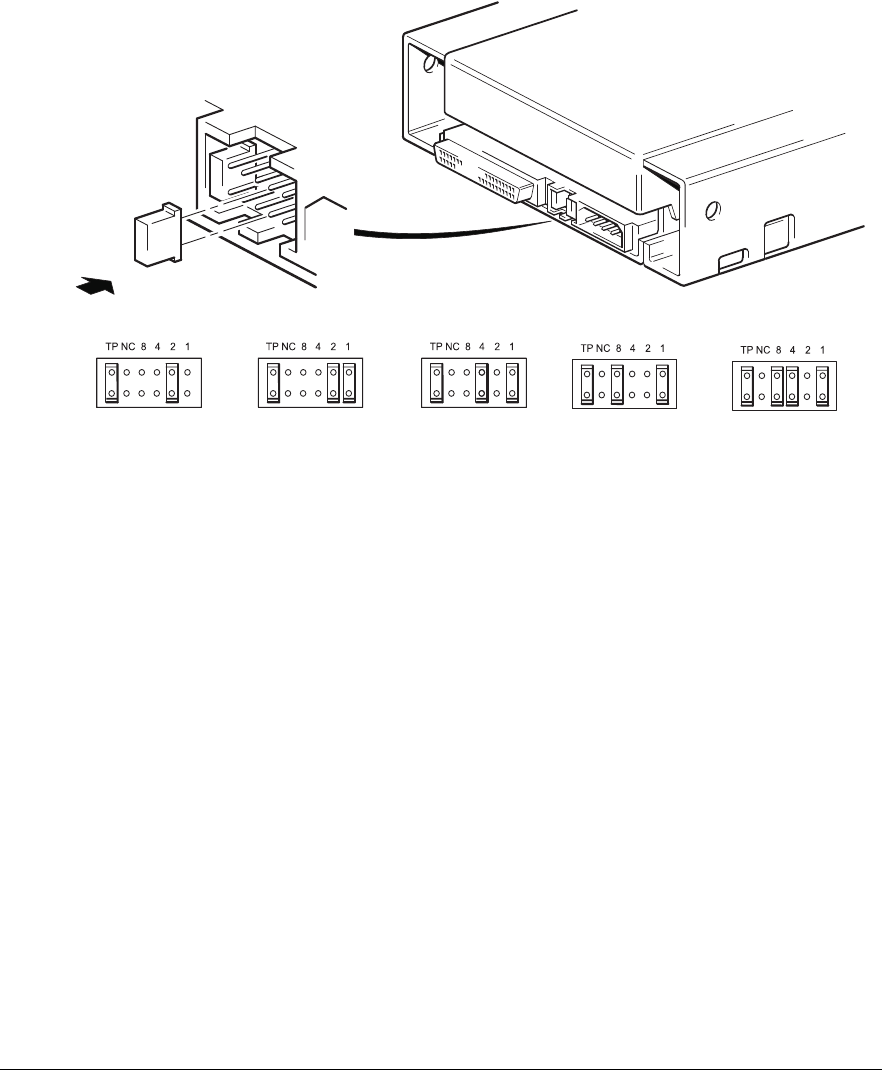 TP NC 8 4 2 1

TP NC 8 4 2 1

TP NC 8 4 2 1

TP NC 8 4 2 1

TP NC 8 4 2 1