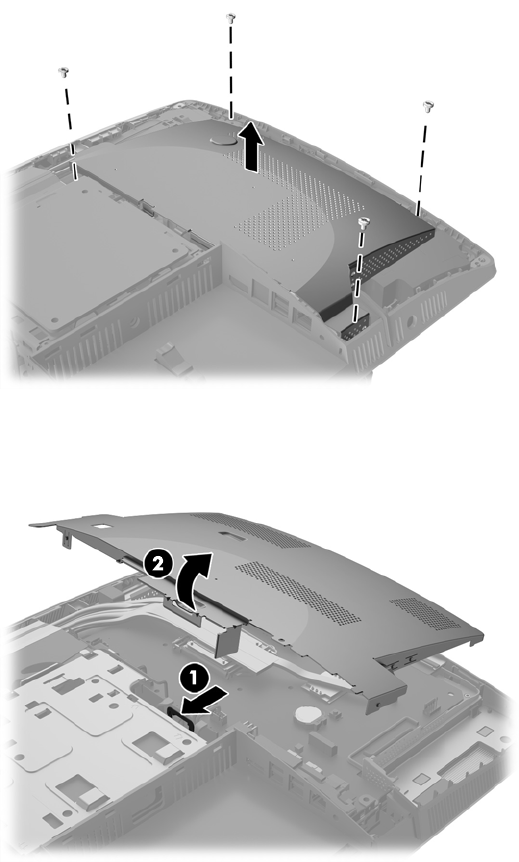 2

1