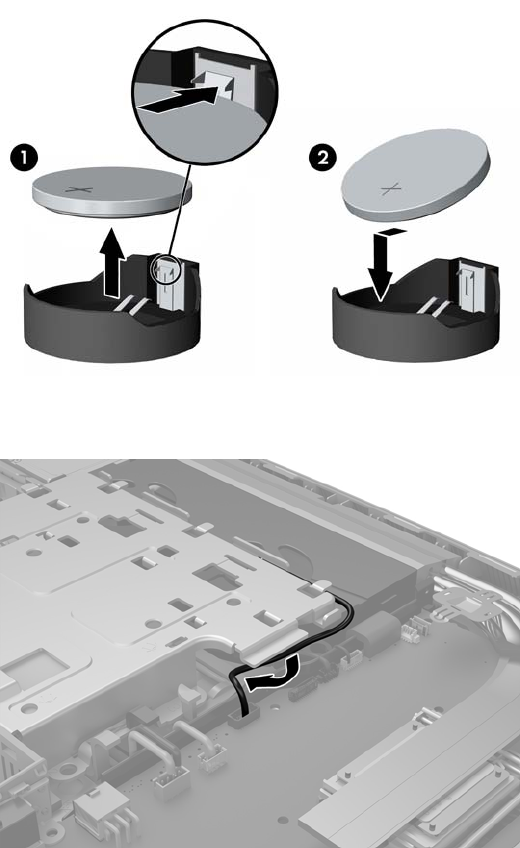 1

2