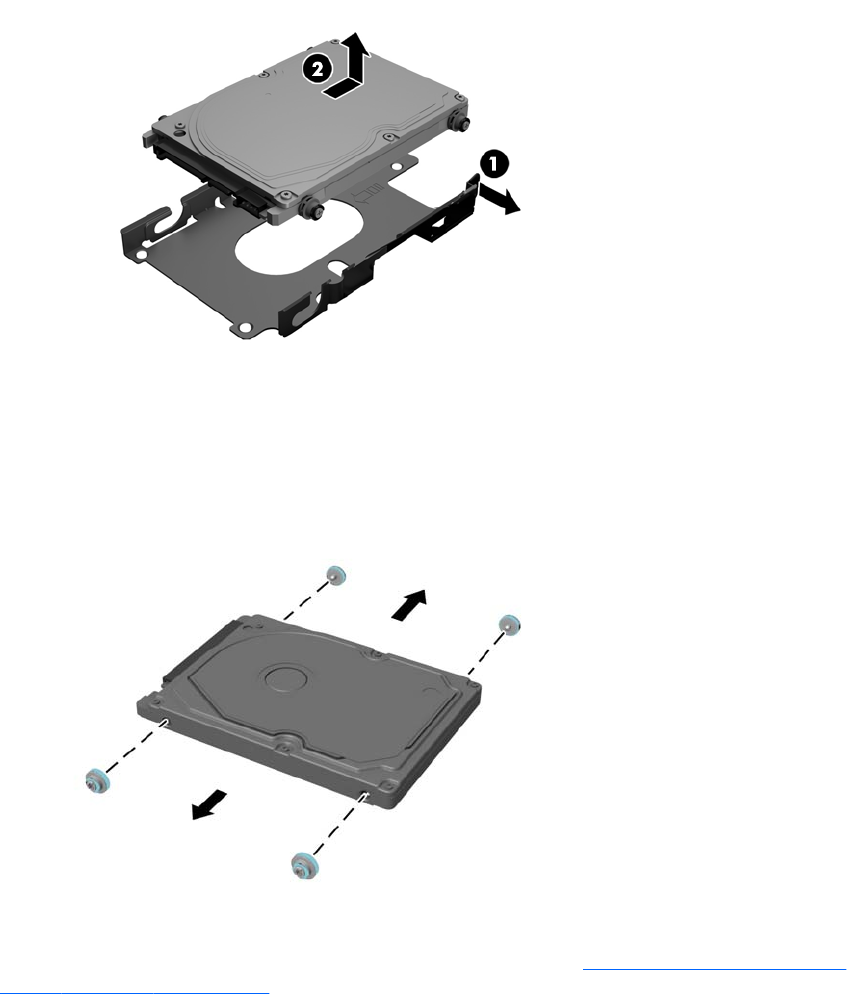 2

1