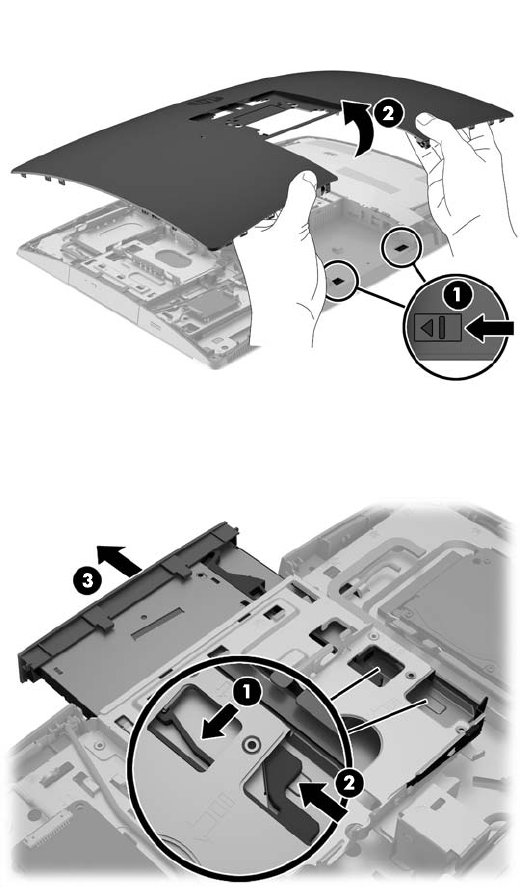 2
1
3
1
2