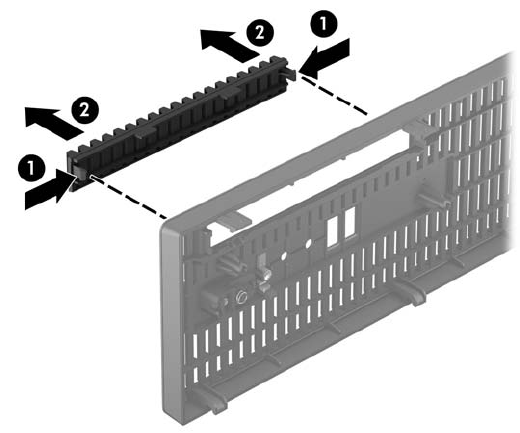 2
1
2
1