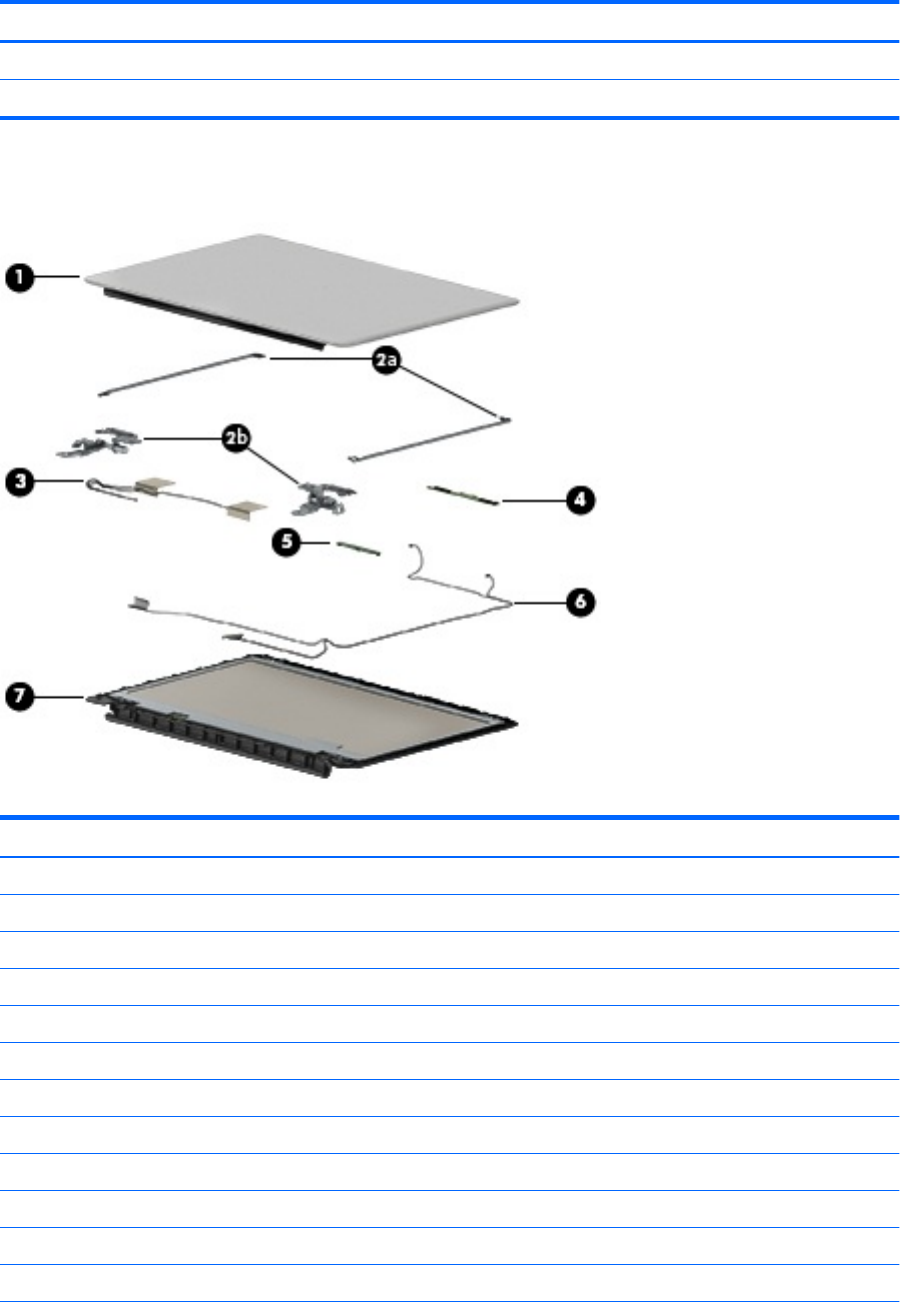 1

2a

2b

3

4

5

6

7