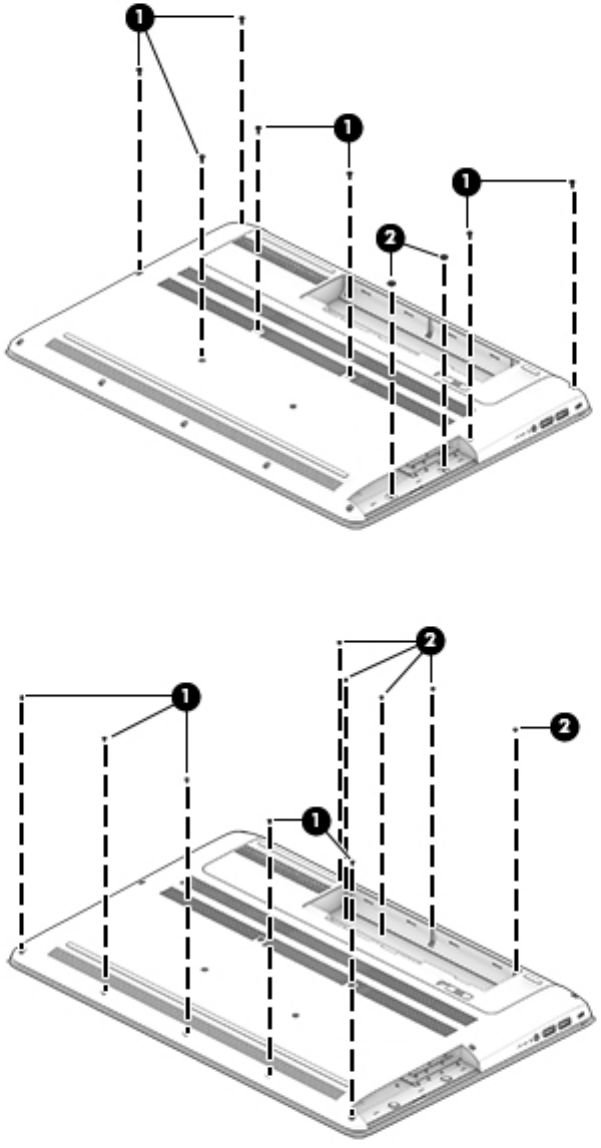 1
1
1
2

2
1
2
1