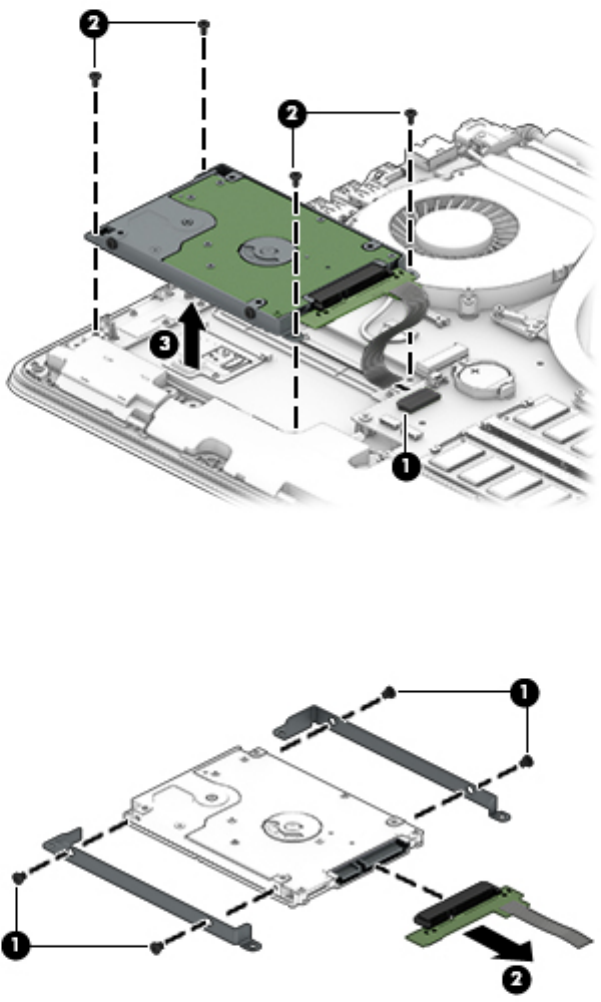 2
2
3
1
1
1
2