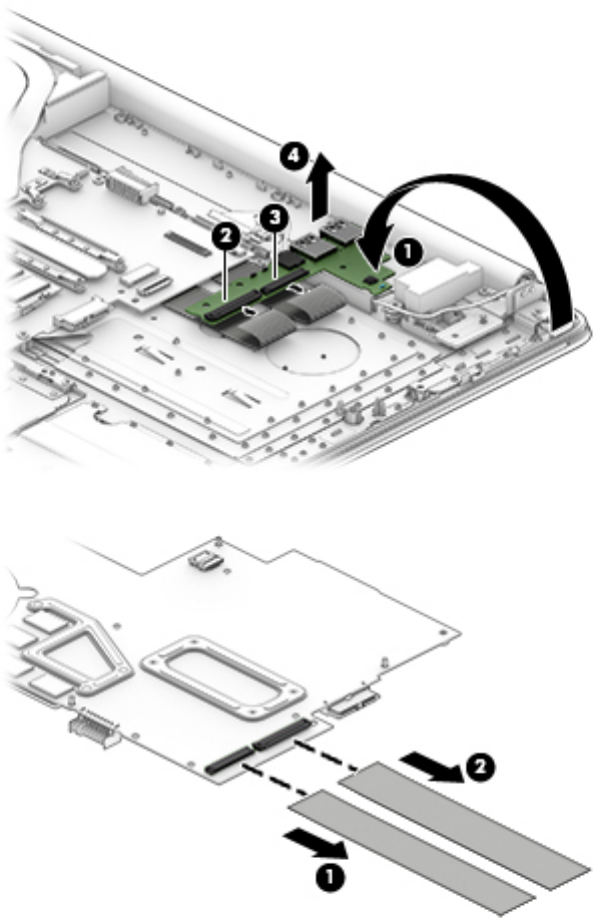 4
3
2
1

2
1