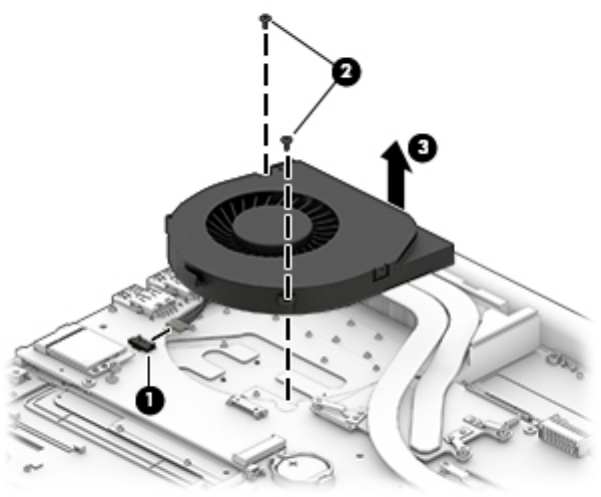 2

3

1