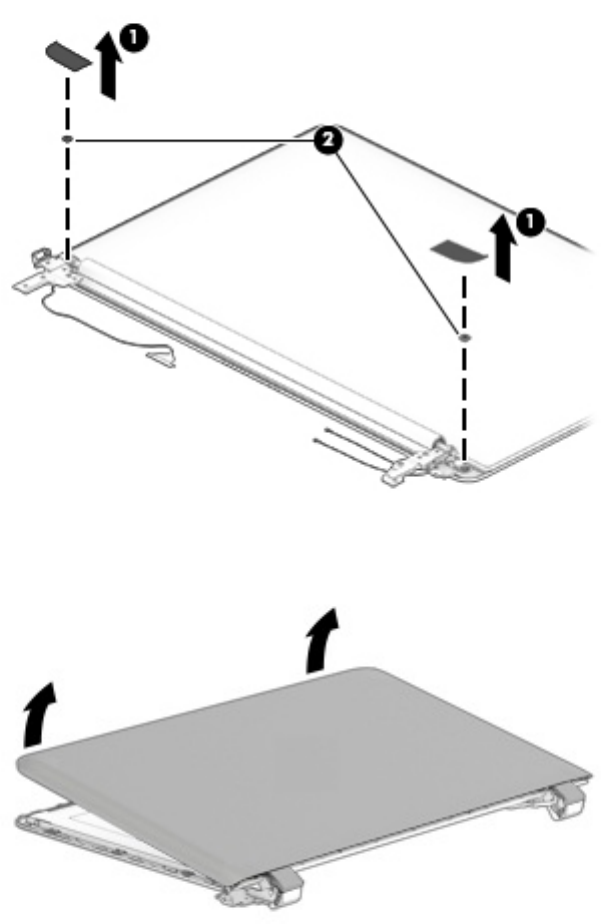 1
2
1