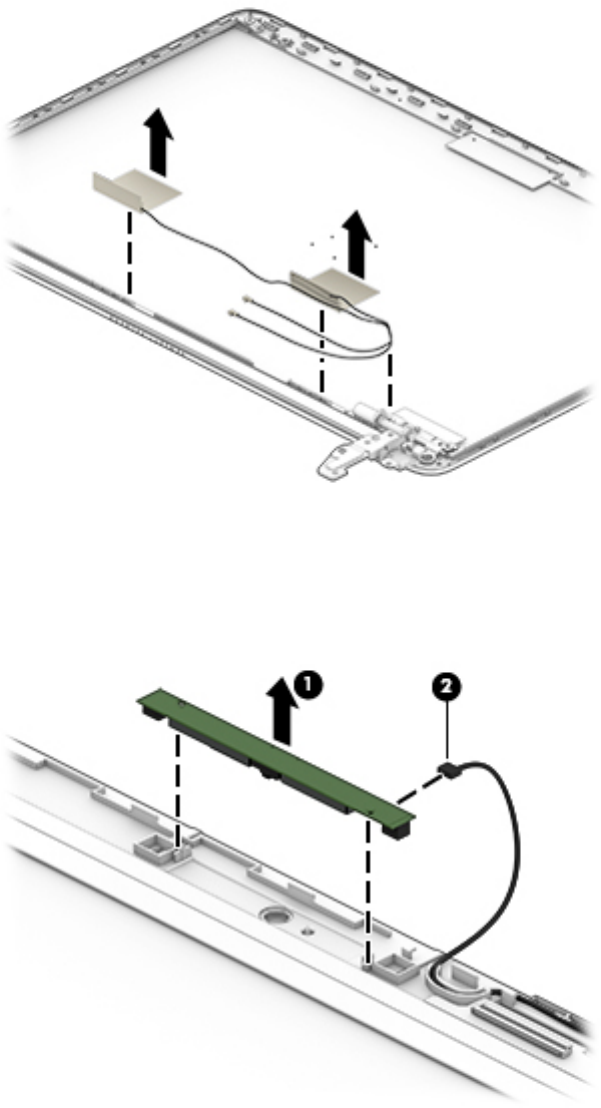 1

2