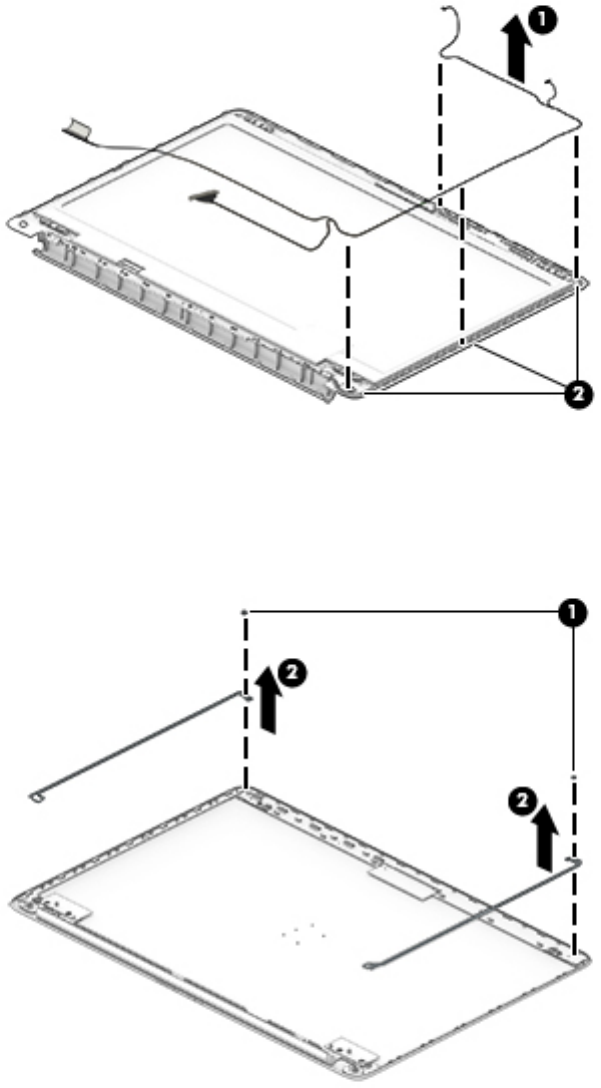 1

2

1

2

2