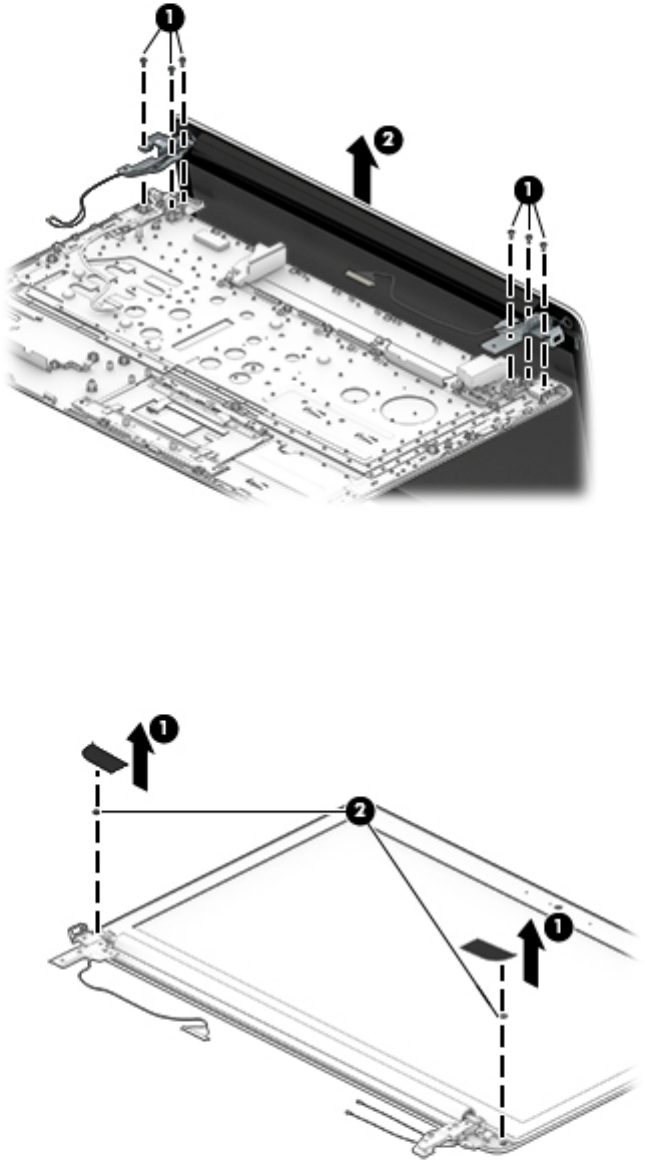 1
2
1
1
2
1