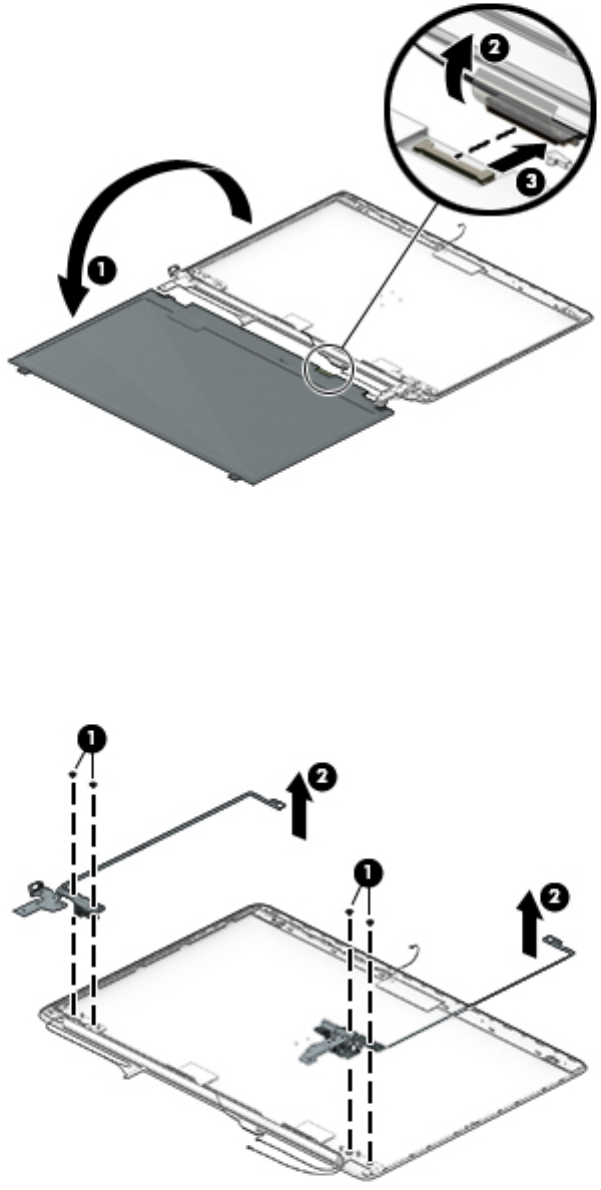 2
3
1

1
2
1
2