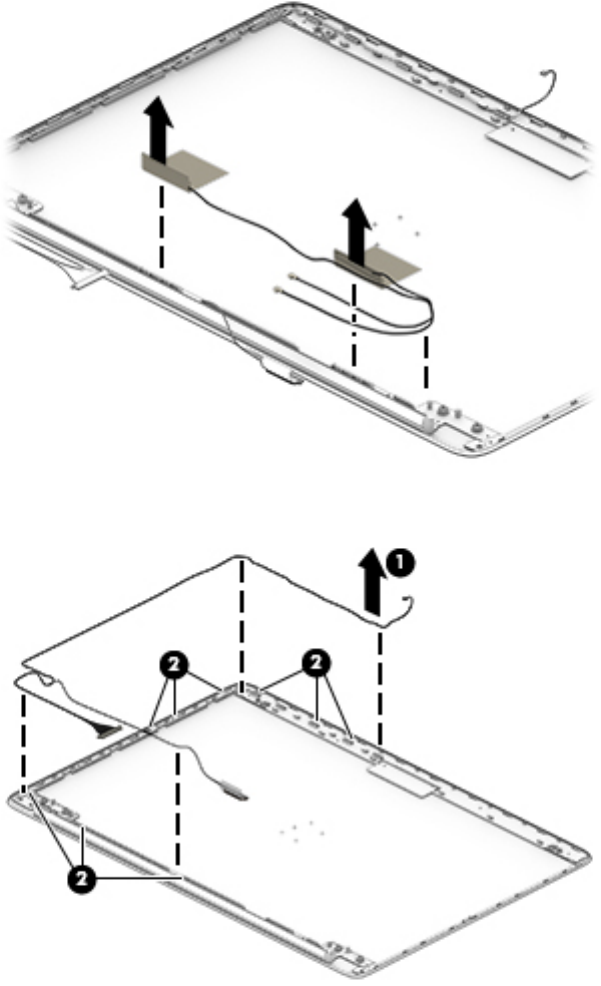 1

2

2

2