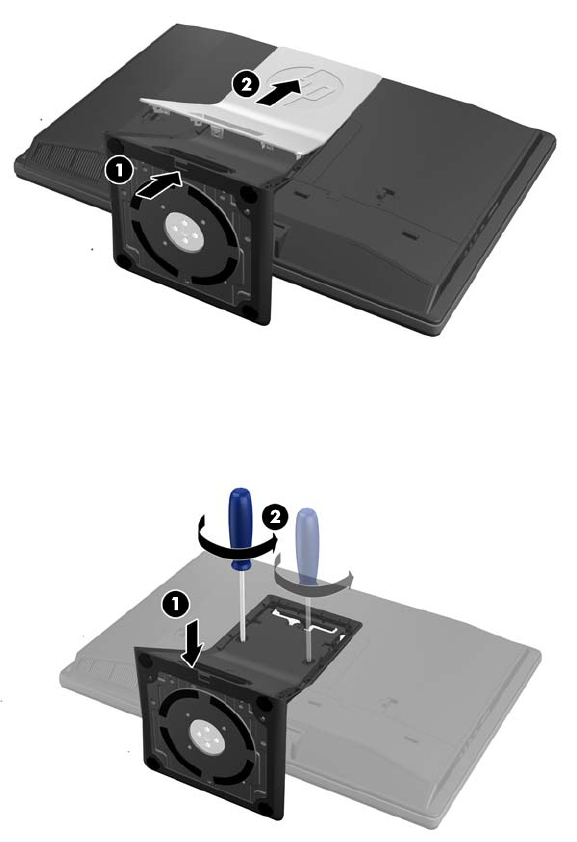 2
1

2
1