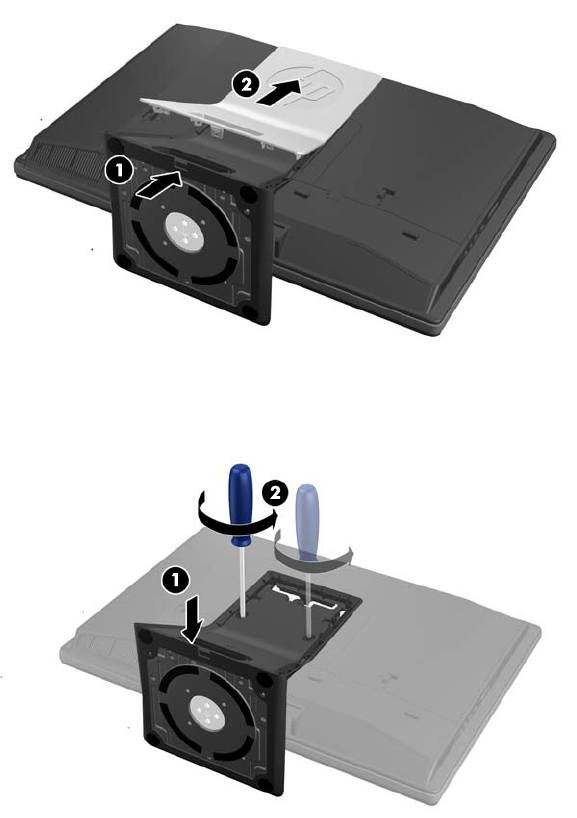 2
1
2
1