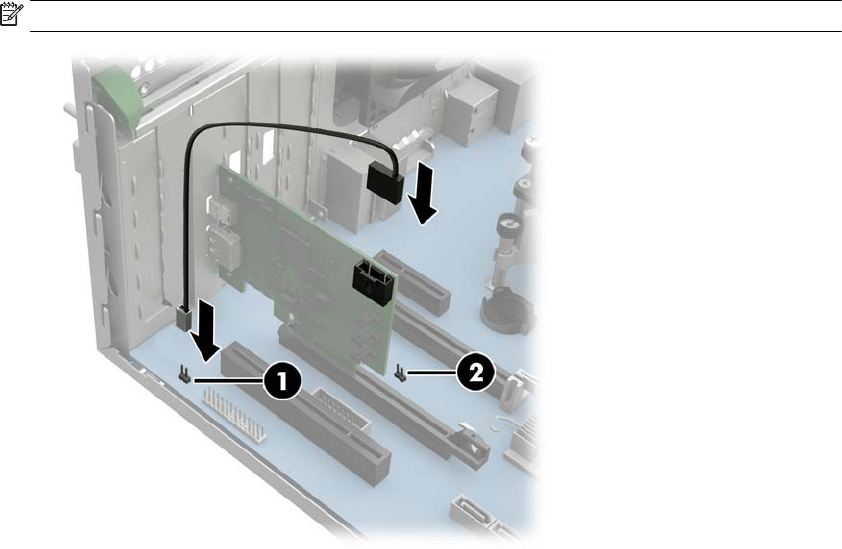 1

2