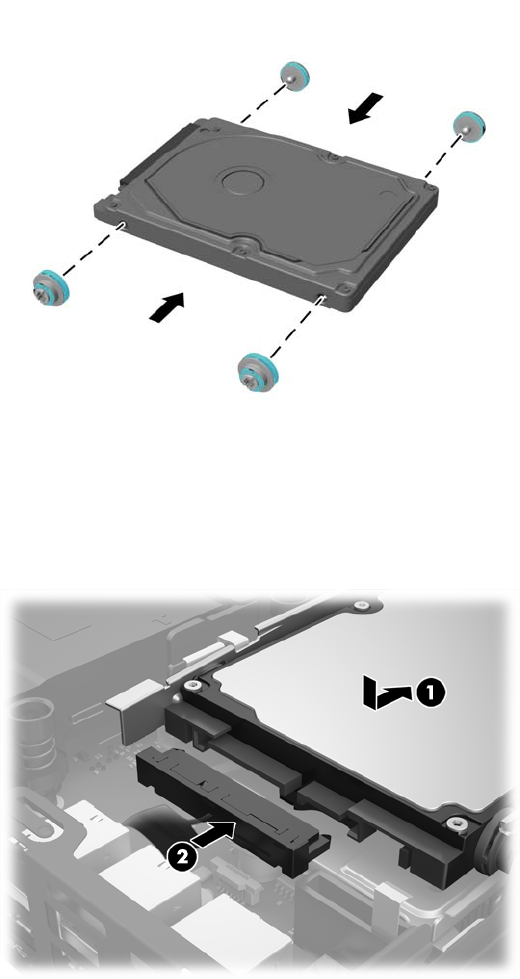 1

2