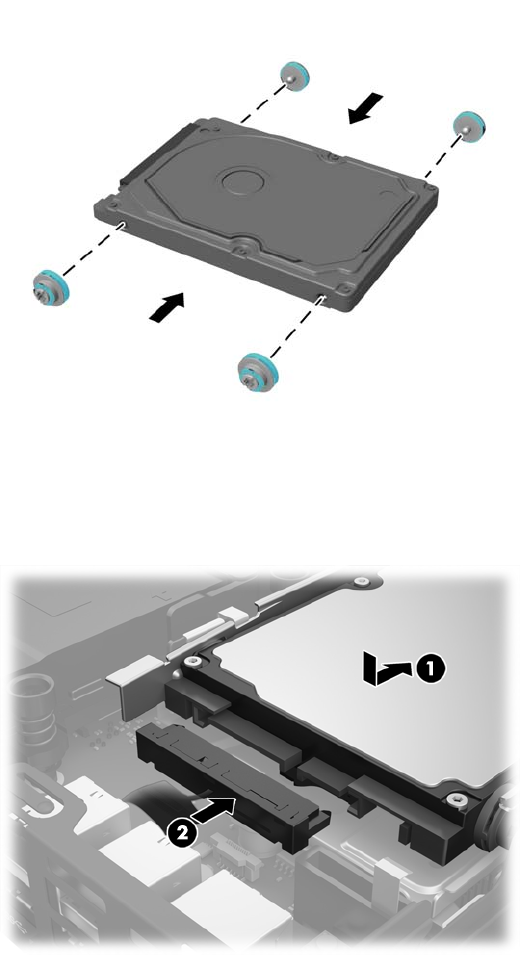 1

2