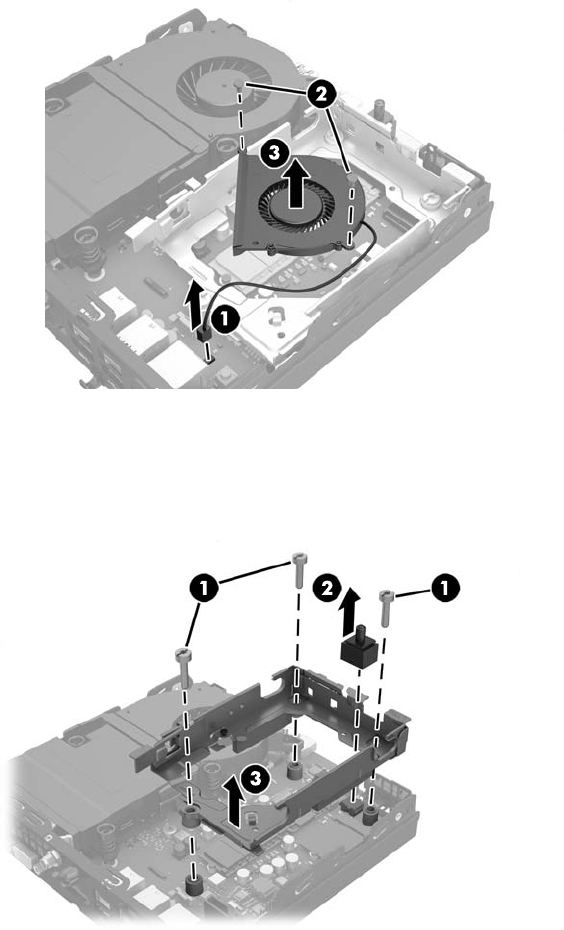 2
3
1

1
2
1
3