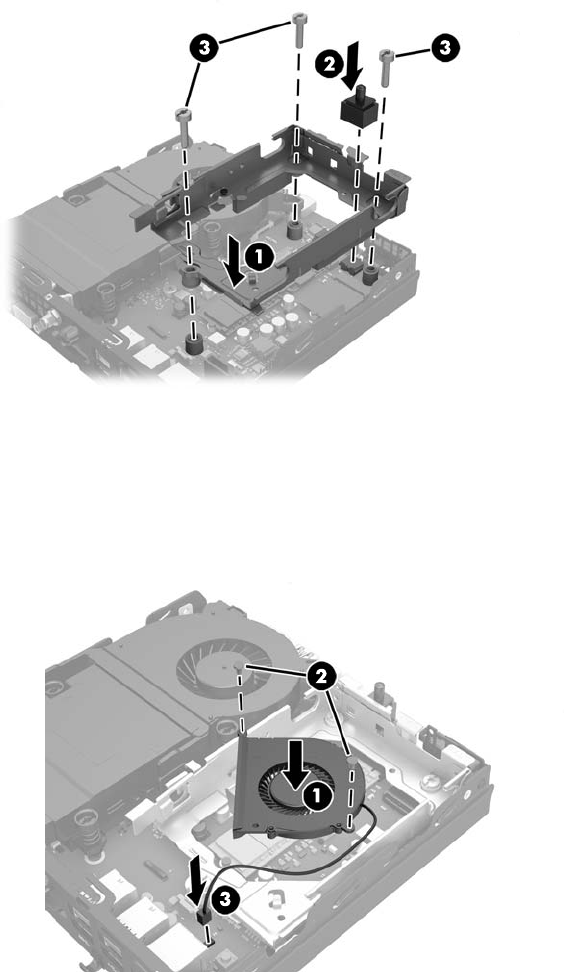 3
2
3
1
2
1
3