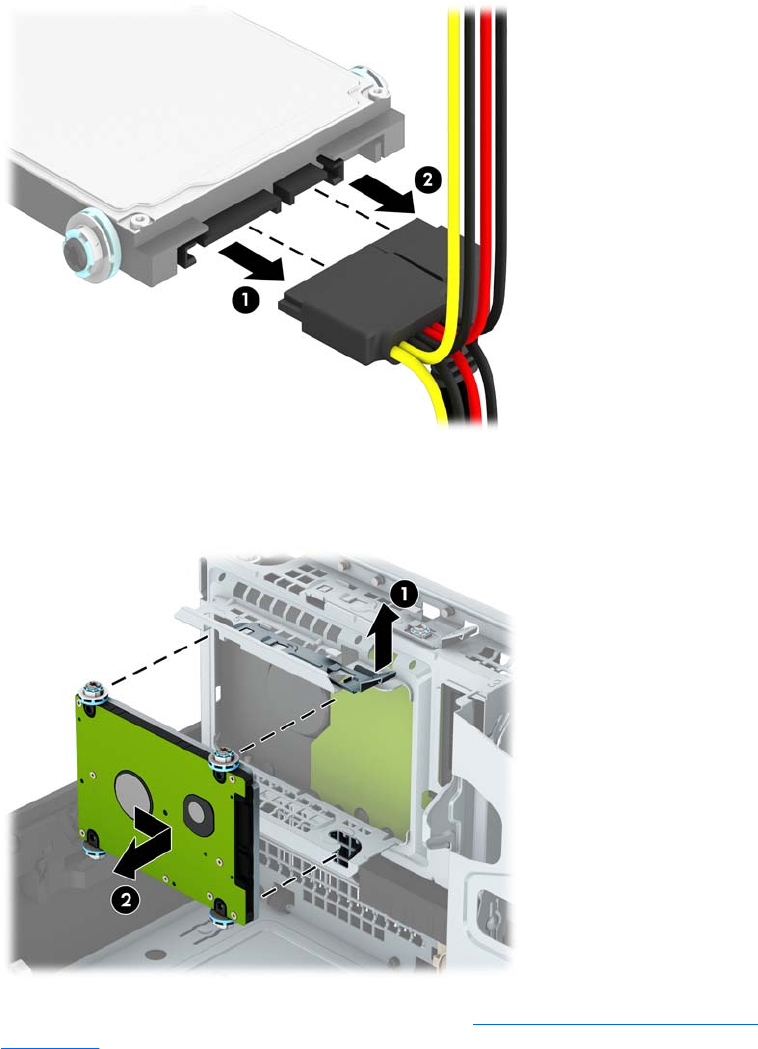 2

1

1

2