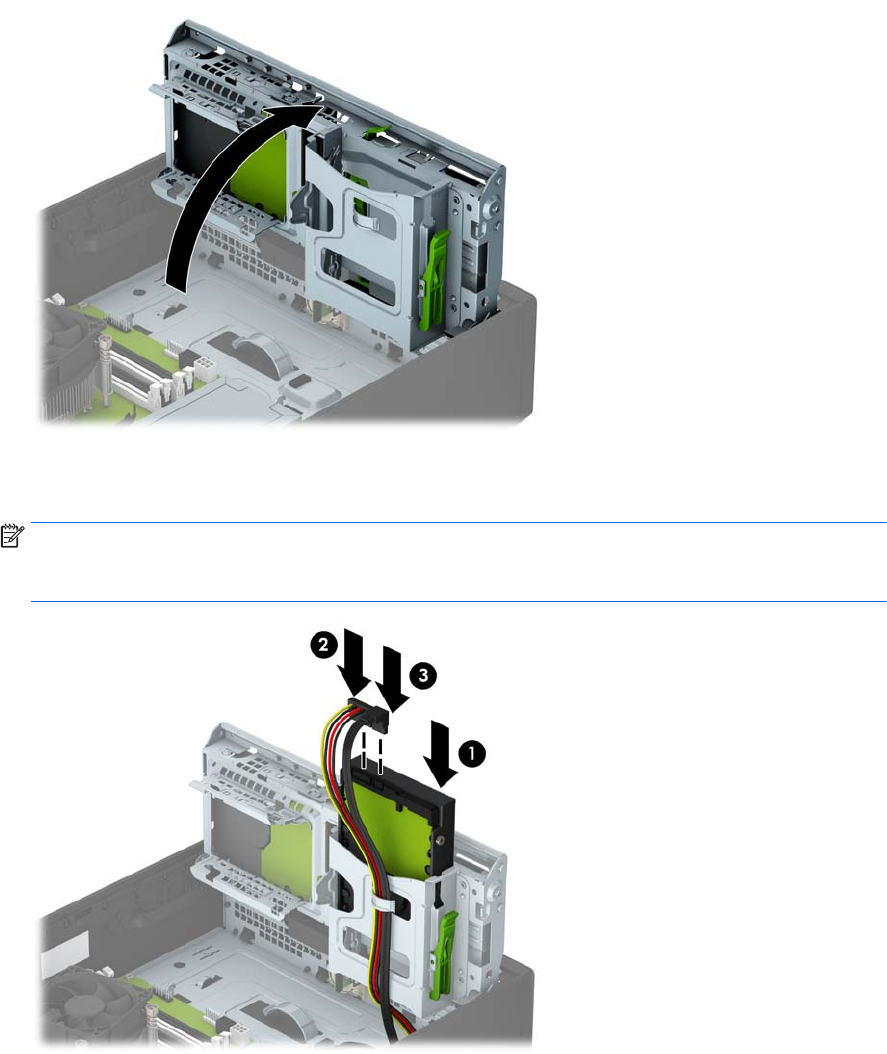 2

3

1