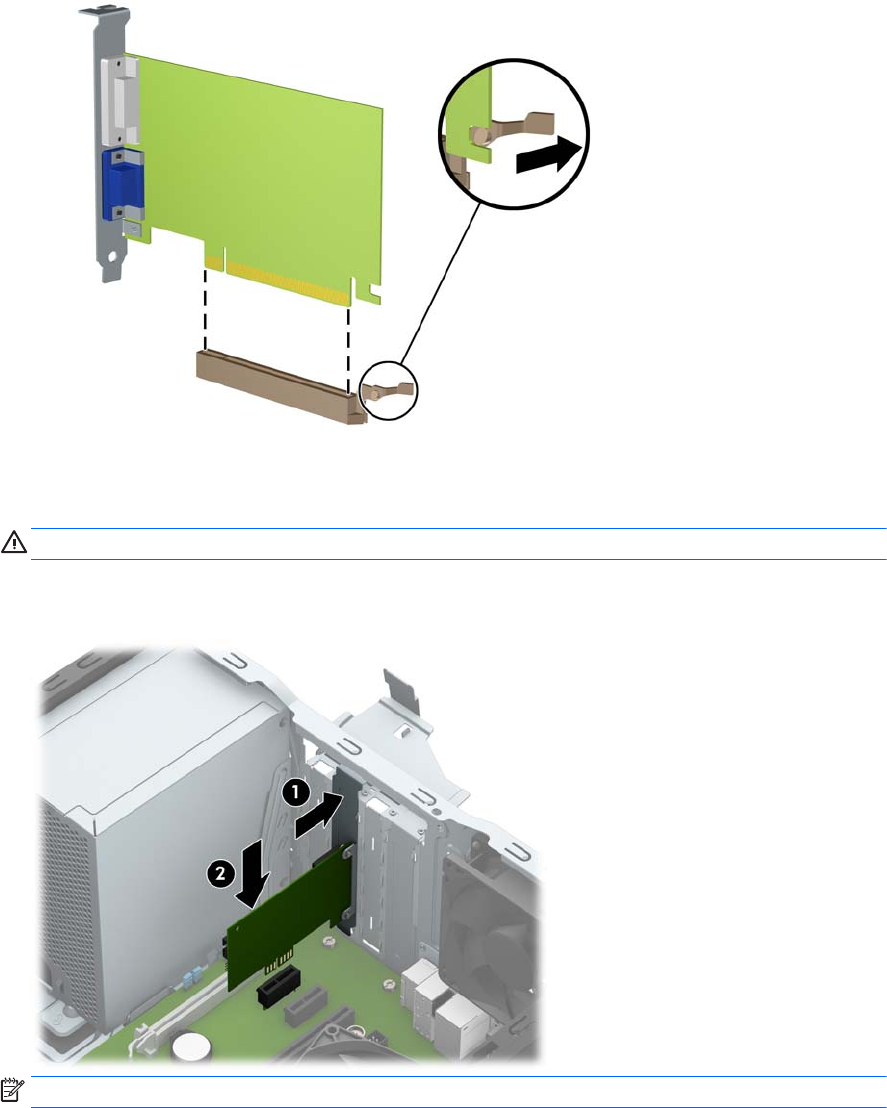 1

2